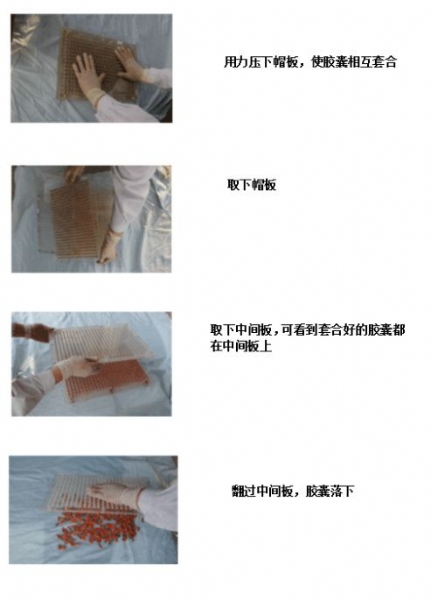 用力压下帽板，使胶囊相互套合

取下帽板

取下中间板，可看到套合好的胶囊都在中间板上

翻过中间板，胶囊落下