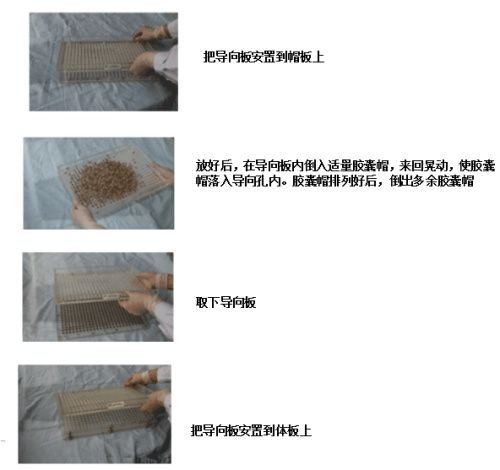 把导向板安置到帽板上

放好后，在导向板内倒入适量胶囊帽，来回晃动，使胶囊帽落入导向孔内。胶囊帽排列好后，倒出多余胶囊帽

取下导向板

把导向板安置到体板上